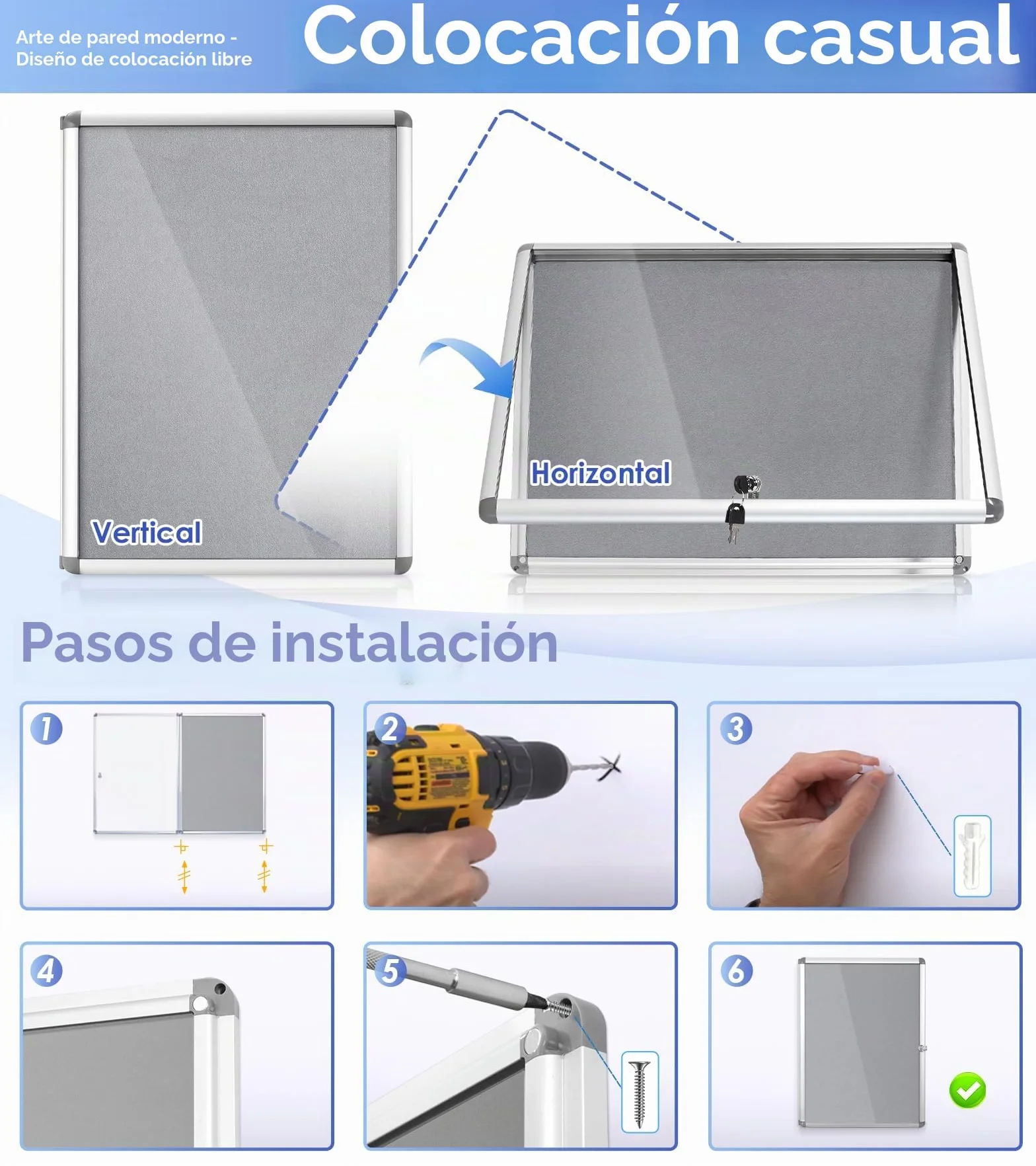 Arte de pared moderno - Diseño de colocación libre

Colocación casual

Vertical

Horizontal

Pasos de instalación

1

2

3

4

5

6