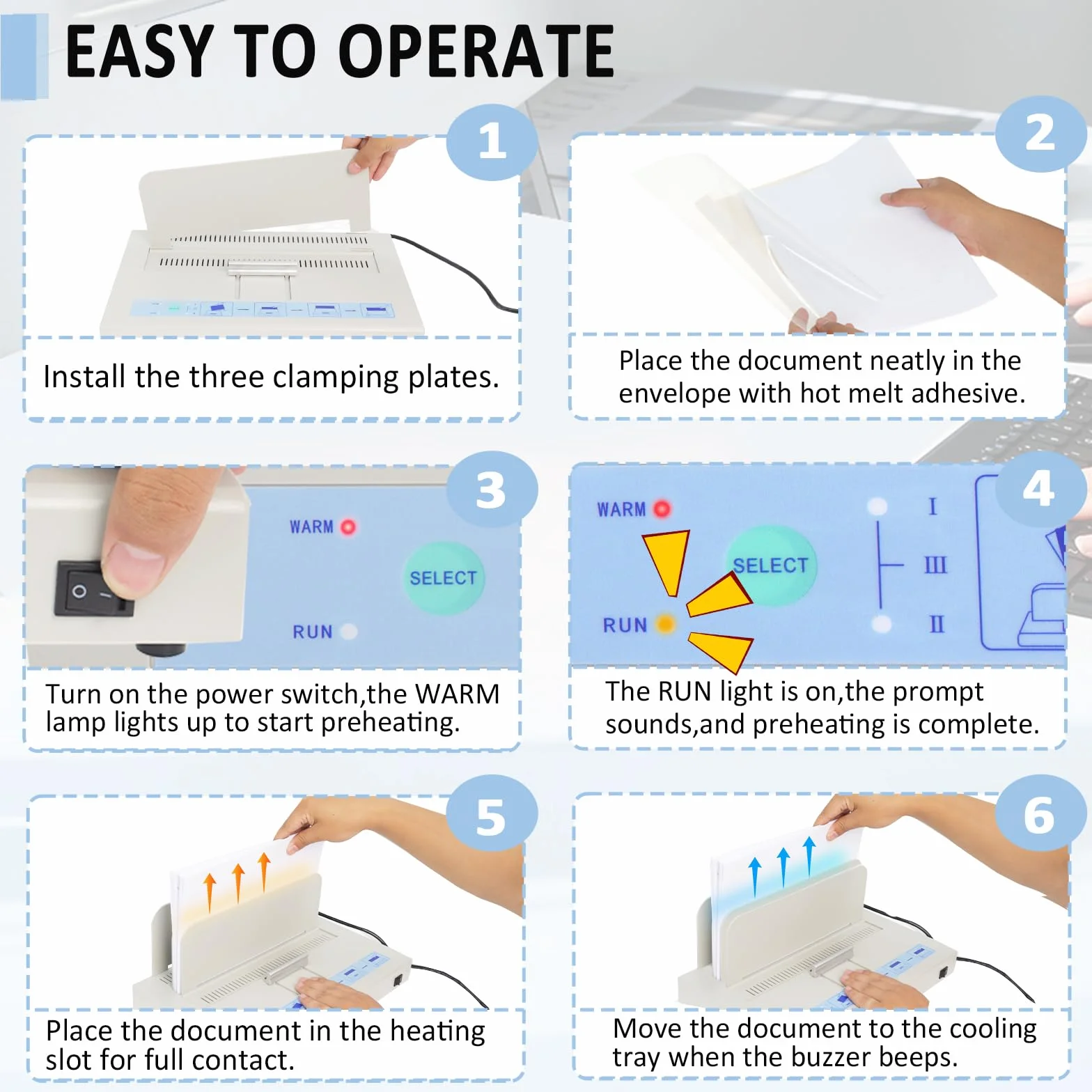 EASY TO OPERATE

1

Install the three clamping plates.

2

Place the document neatly in the envelope with hot melt adhesive.

3

WARM

SELECT

RUN

Turn on the power switch,the WARM lamp lights up to start preheating.

4

WARM

SELECT

RUN

I

III

II

The RUN light is on,the prompt sounds,and preheating is complete.

5

Place the document in the heating slot for full contact.

6

Move the document to the cooling tray when the buzzer beeps.