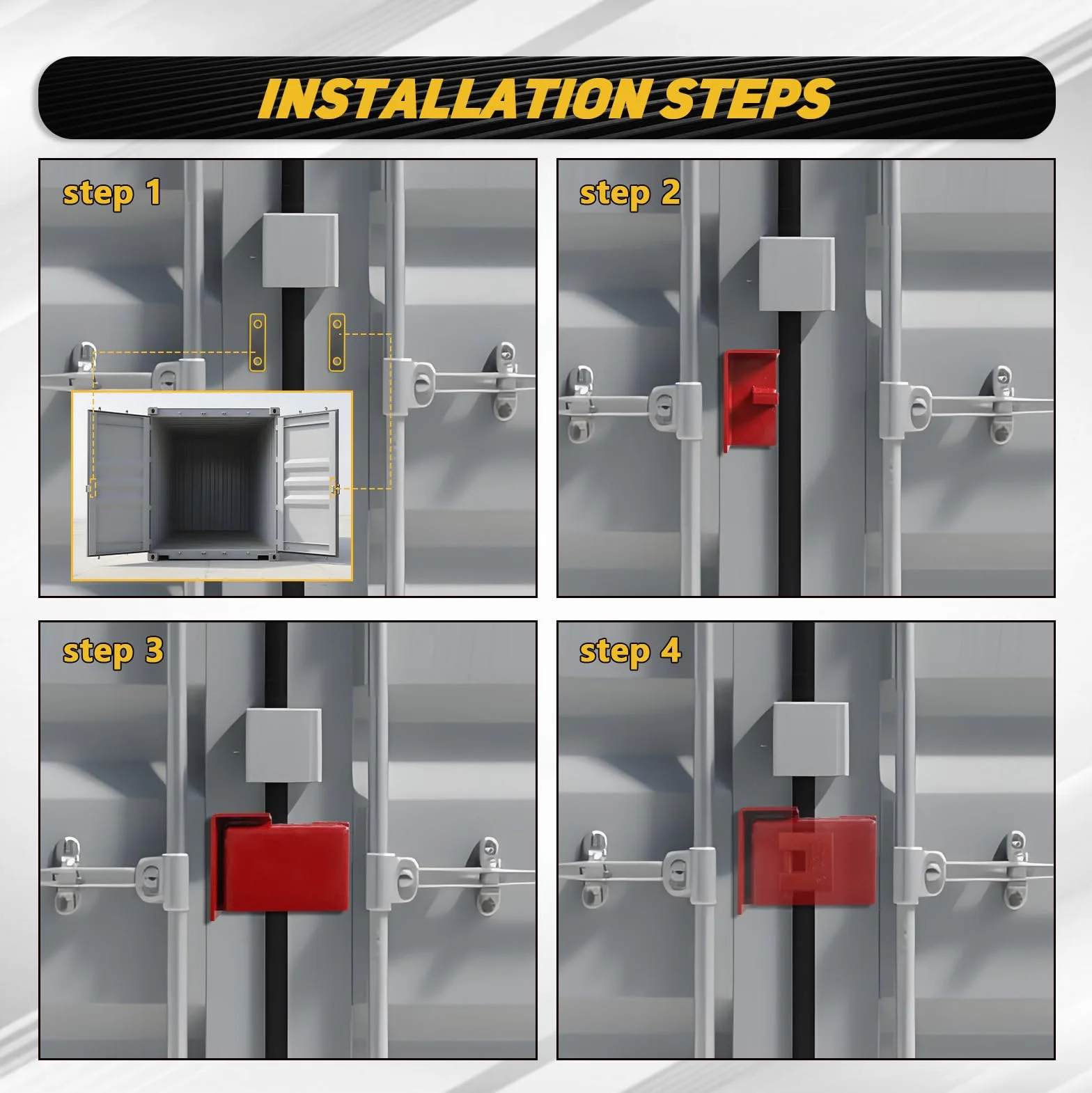 INSTALLATION STEPS

step 1

step 2

step 3

step 4