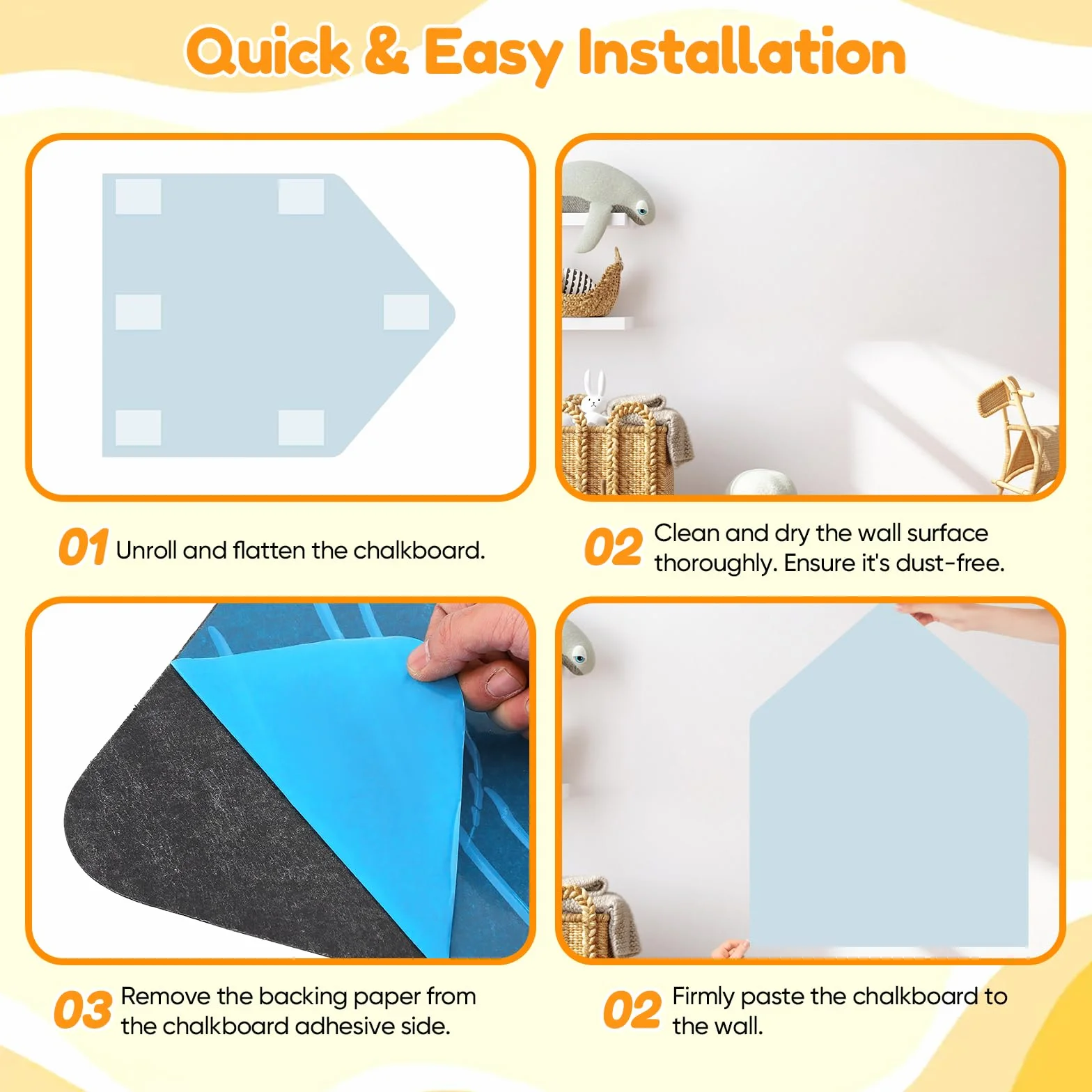 Quick & Easy Installation

01 Unroll and flatten the chalkboard.

02 Clean and dry the wall surface thoroughly. Ensure it's dust-free.

03 Remove the backing paper from the chalkboard adhesive side.

02 Firmly paste the chalkboard to the wall.