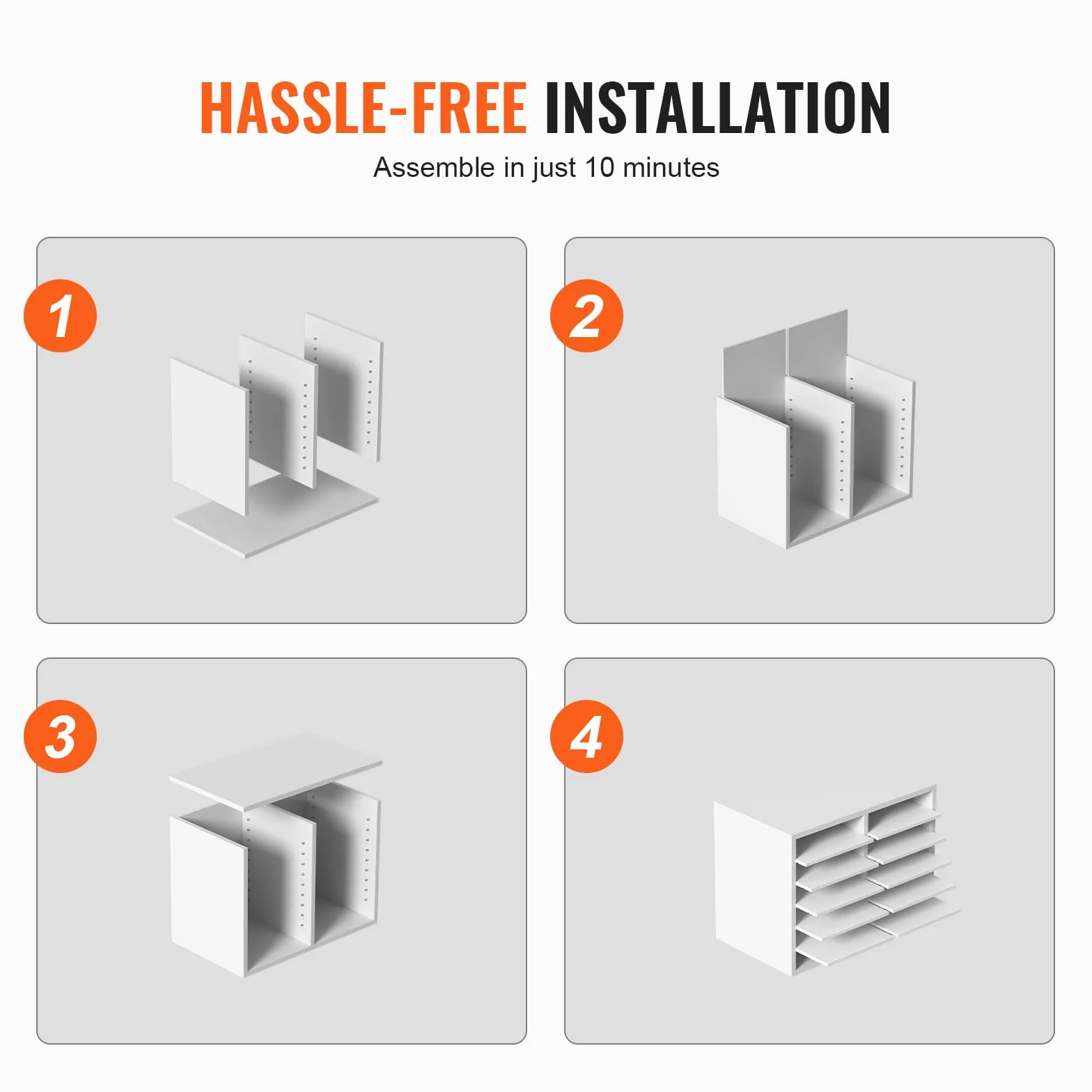 HASSLE-FREE INSTALLATION

Assemble in just 10 minutes

1

2

3

4