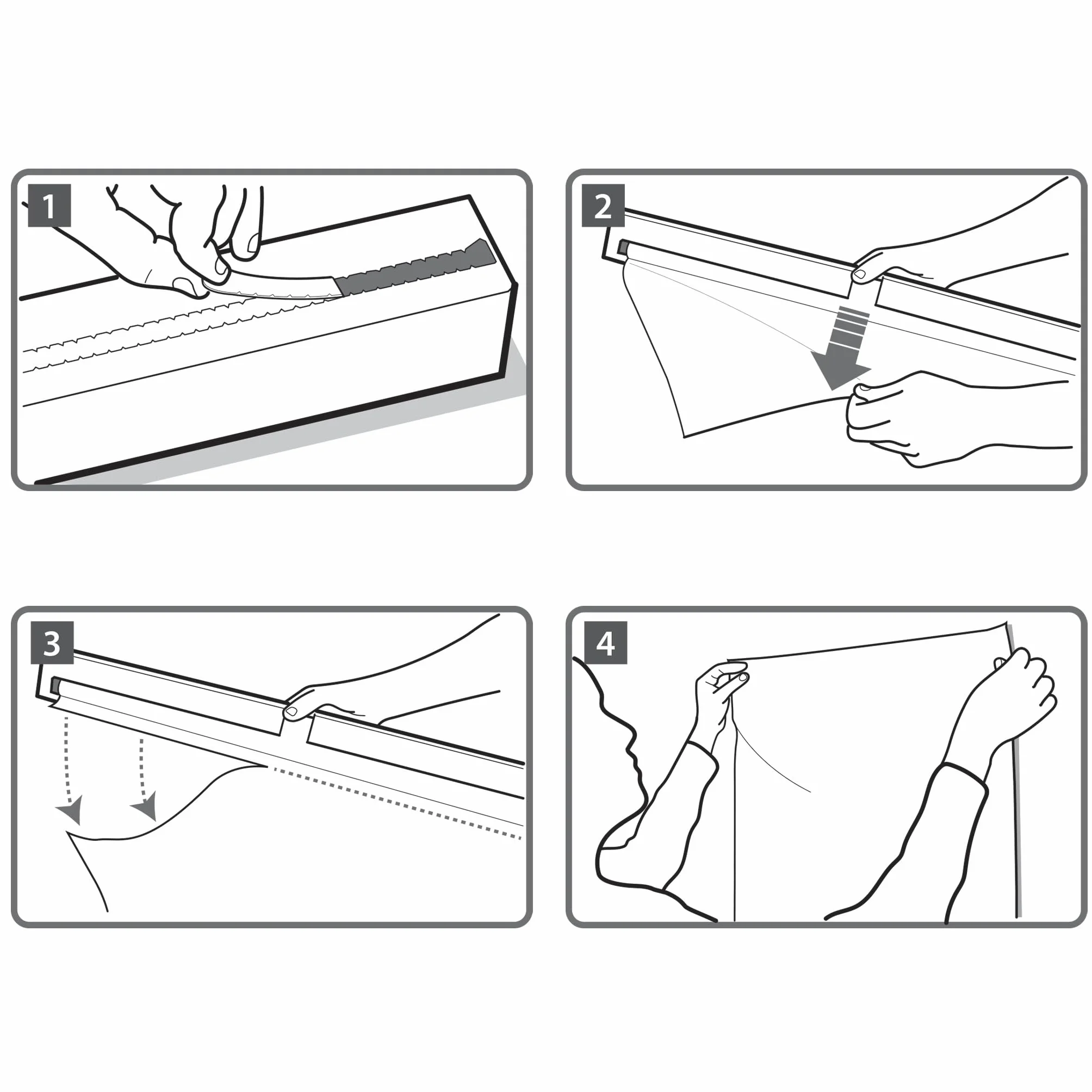 1

2

3

4