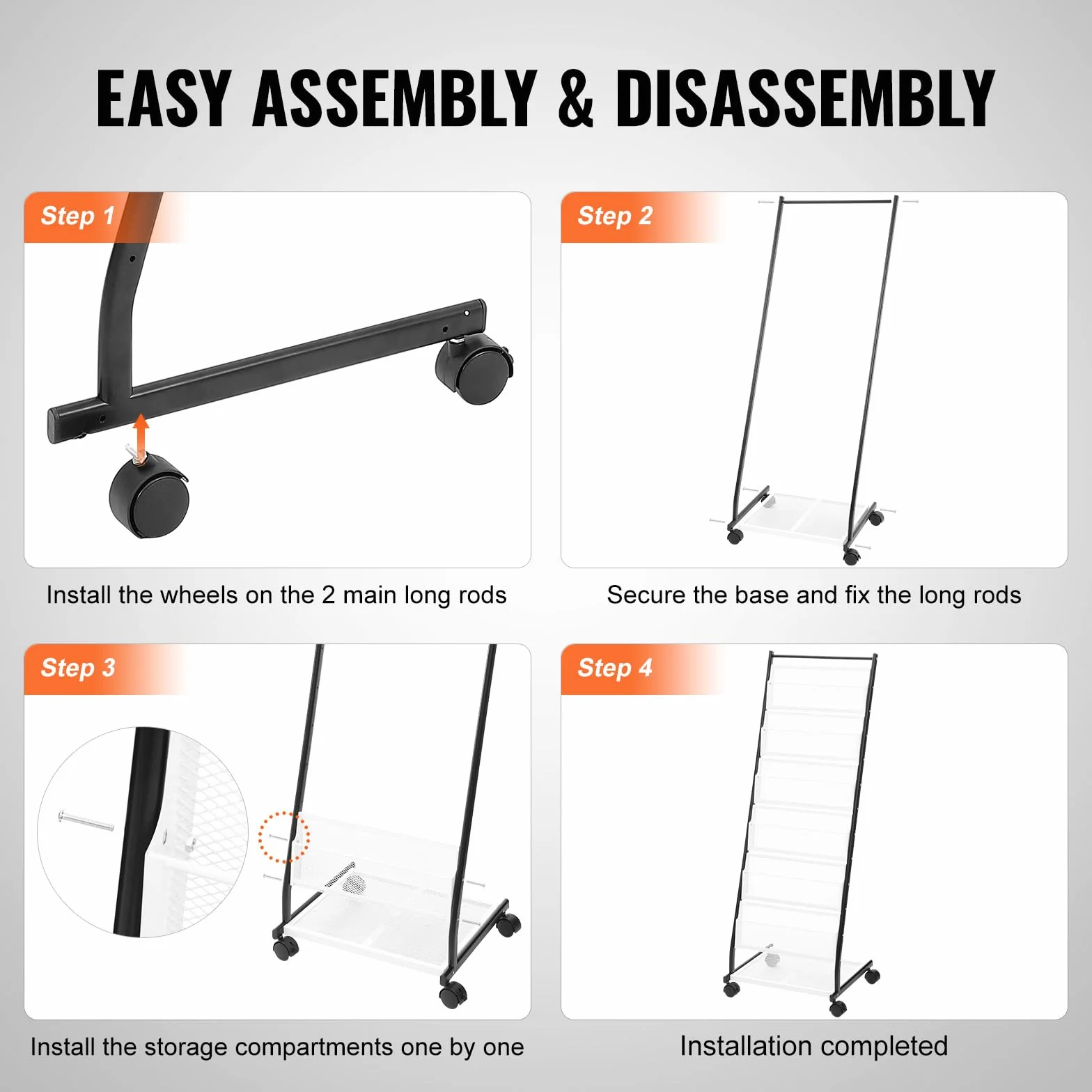 EASY ASSEMBLY & DISASSEMBLY

Step 1

Install the wheels on the 2 main long rods

Step 2

Secure the base and fix the long rods

Step 3

Install the storage compartments one by one

Step 4

Installation completed