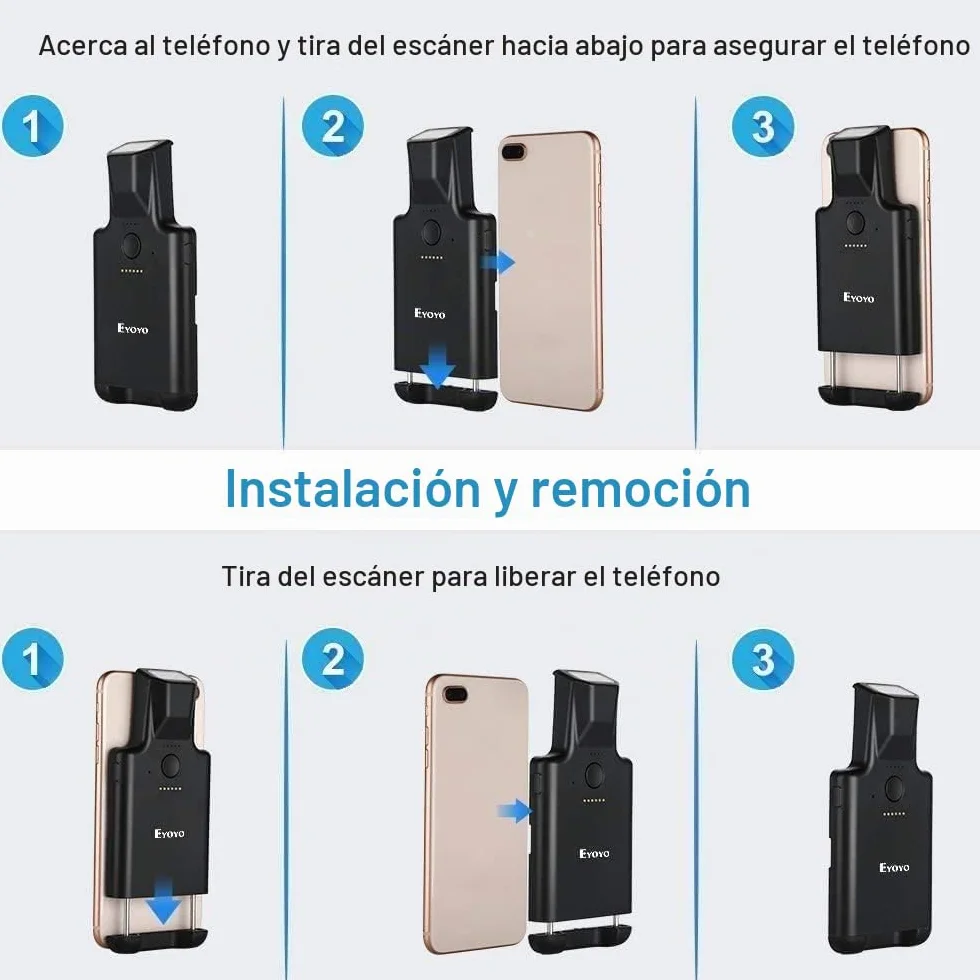 Acerca al teléfono y tira del escáner hacia abajo para asegurar el teléfono

1

Eyoyo

2

Eyoyo

3

Eyoyo

Instalación y remoción

Tira del escáner para liberar el teléfono

1

Eyoyo

2

Eyoyo

3

Eyoyo