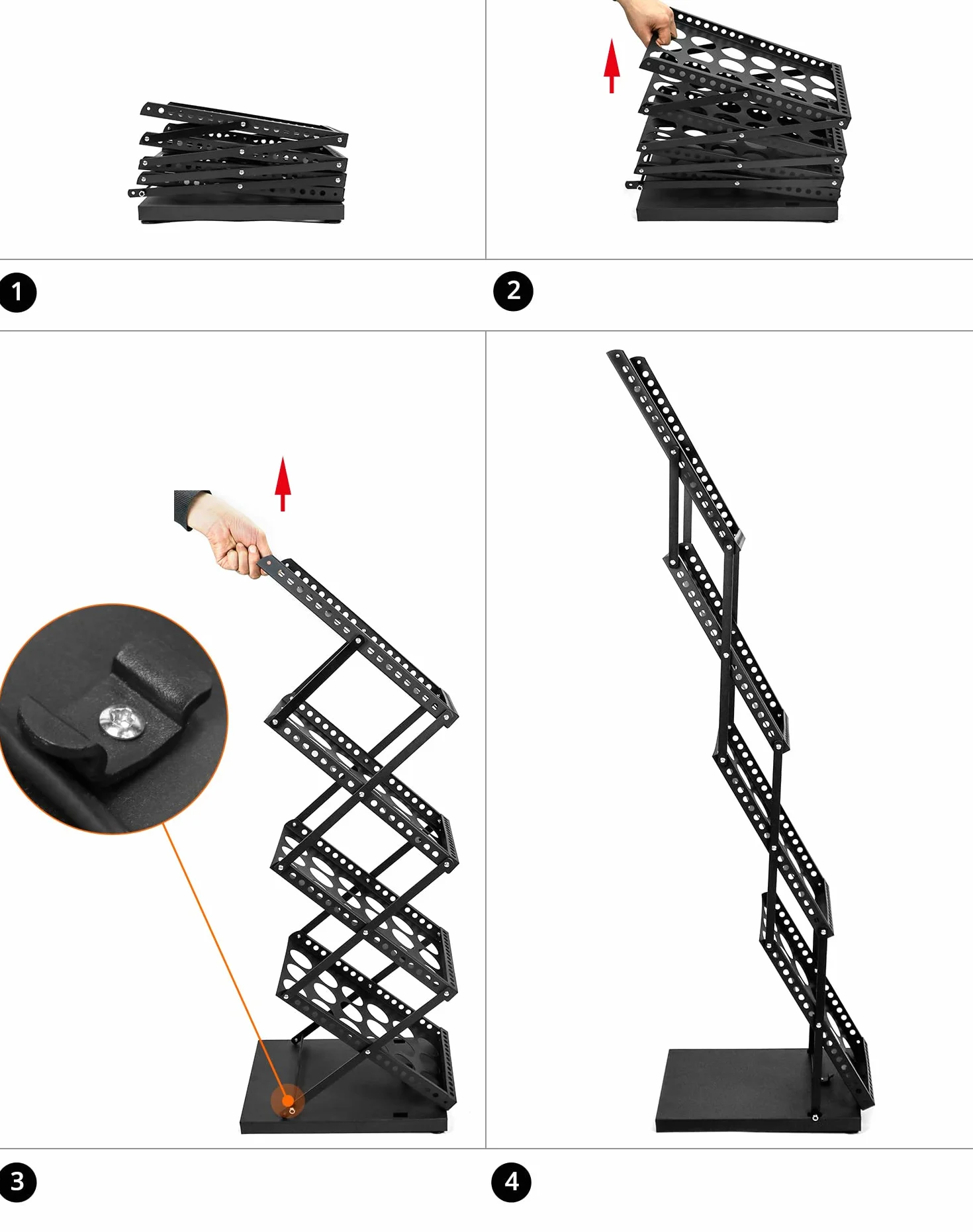 1

2

3

4