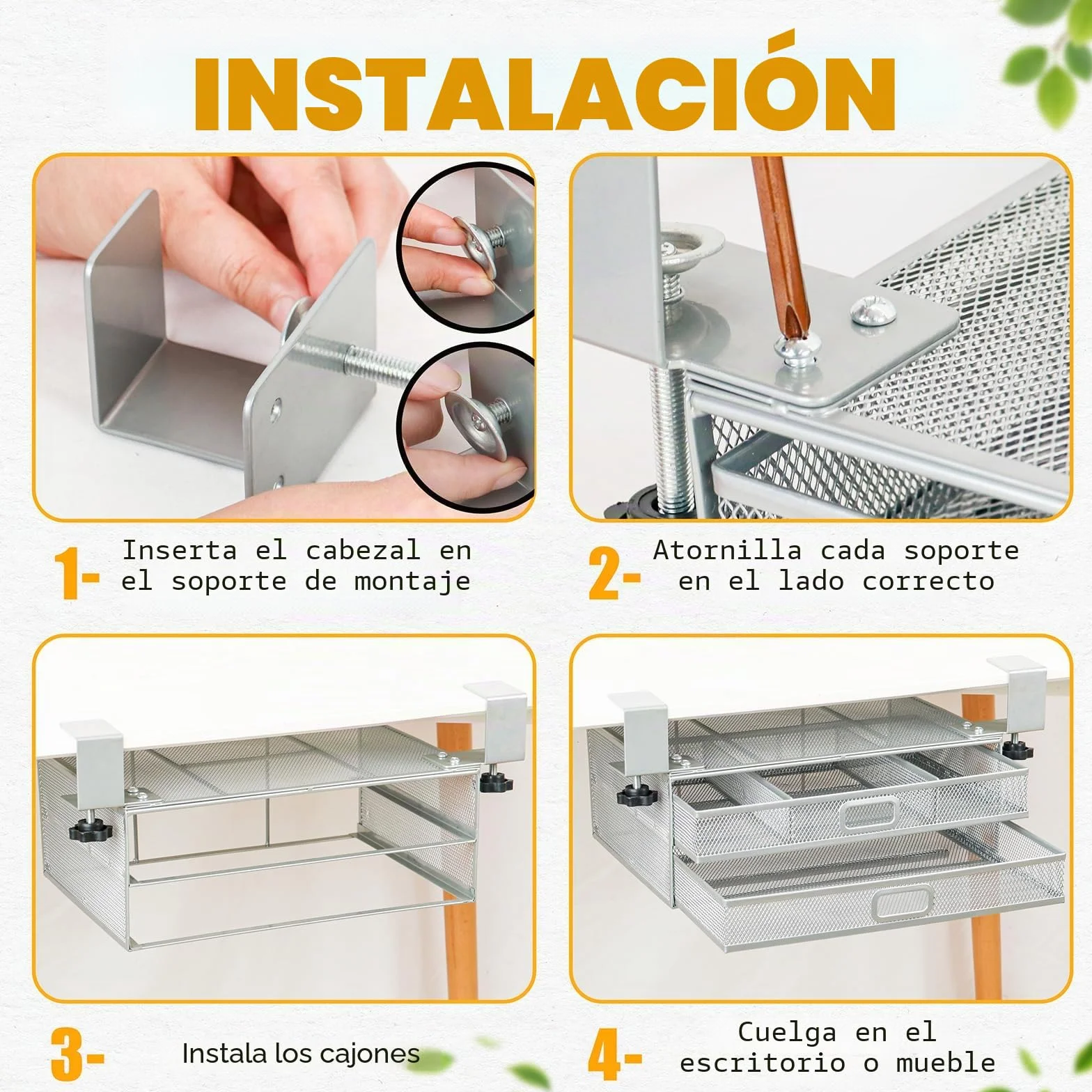 INSTALACIÓN

1- Inserta el cabezal en el soporte de montaje

2- Atornilla cada soporte en el lado correcto

3- Instala los cajones

4- Cuelga en el escritorio o mueble