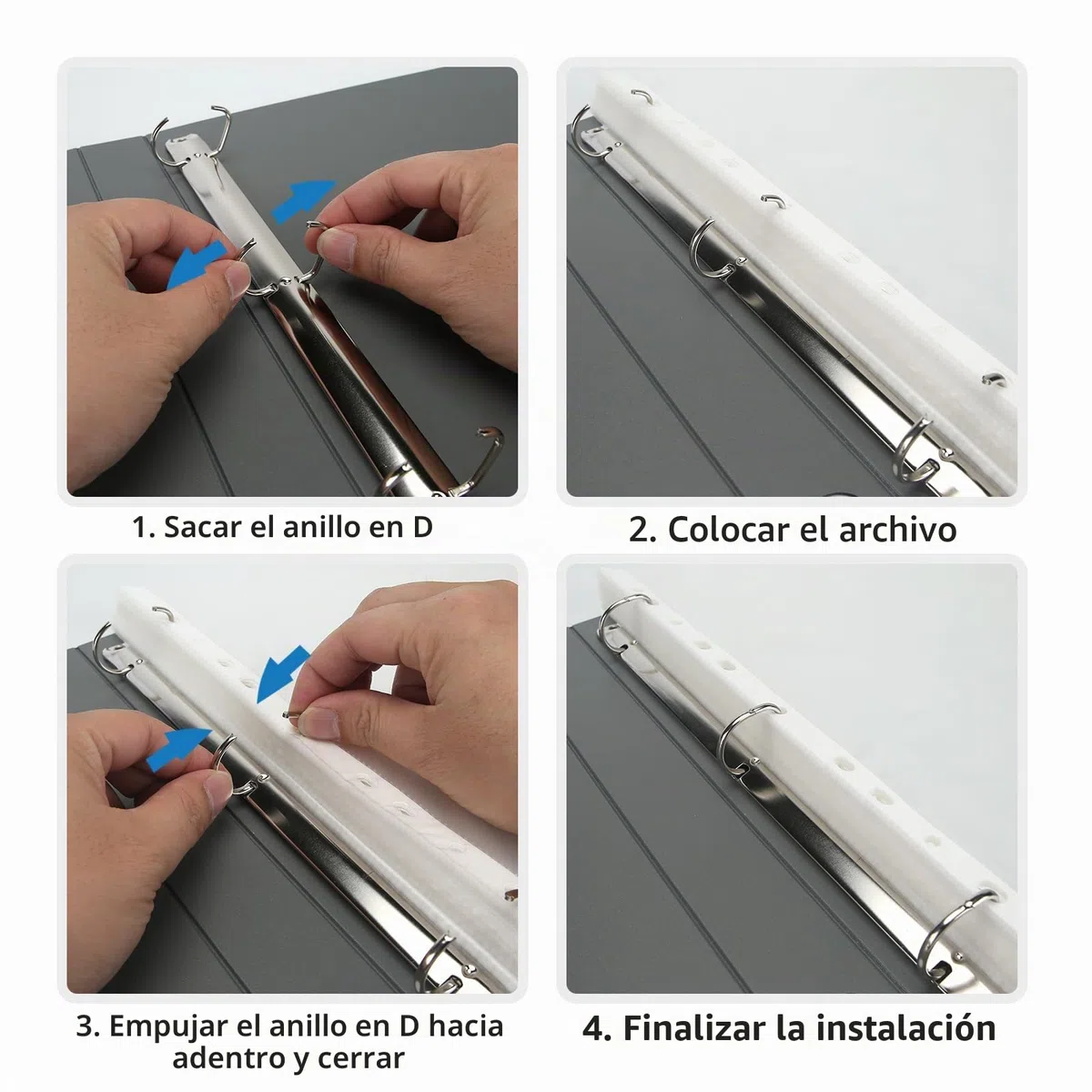 1. Sacar el anillo en D

2. Colocar el archivo

3. Empujar el anillo en D hacia adentro y cerrar

4. Finalizar la instalación